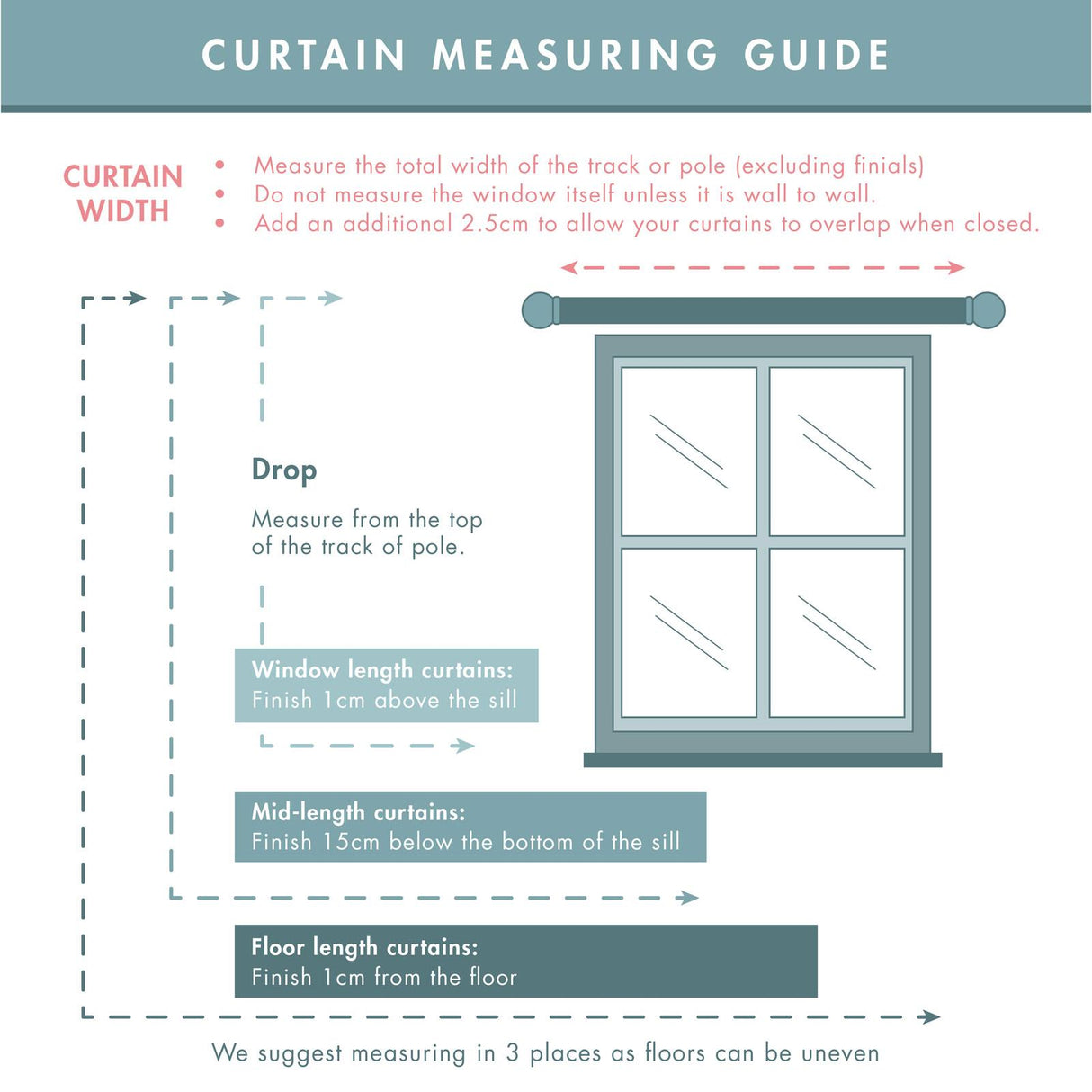 CURTAIN MEASURING GUIDE

CURTAIN WIDTH

• Measure the total width of the track or pole (excluding finials)
• Do not measure the window itself unless it is wall to wall.
• Add an additional 2.5cm to allow your curtains to overlap when closed.

Drop

Measure from the top of the track of pole.

Window length curtains:
Finish 1cm above the sill

Mid-length curtains:
Finish 15cm below the bottom of the sill

Floor length curtains:
Finish 1cm from the floor

We suggest measuring in 3 places as floors can be uneven